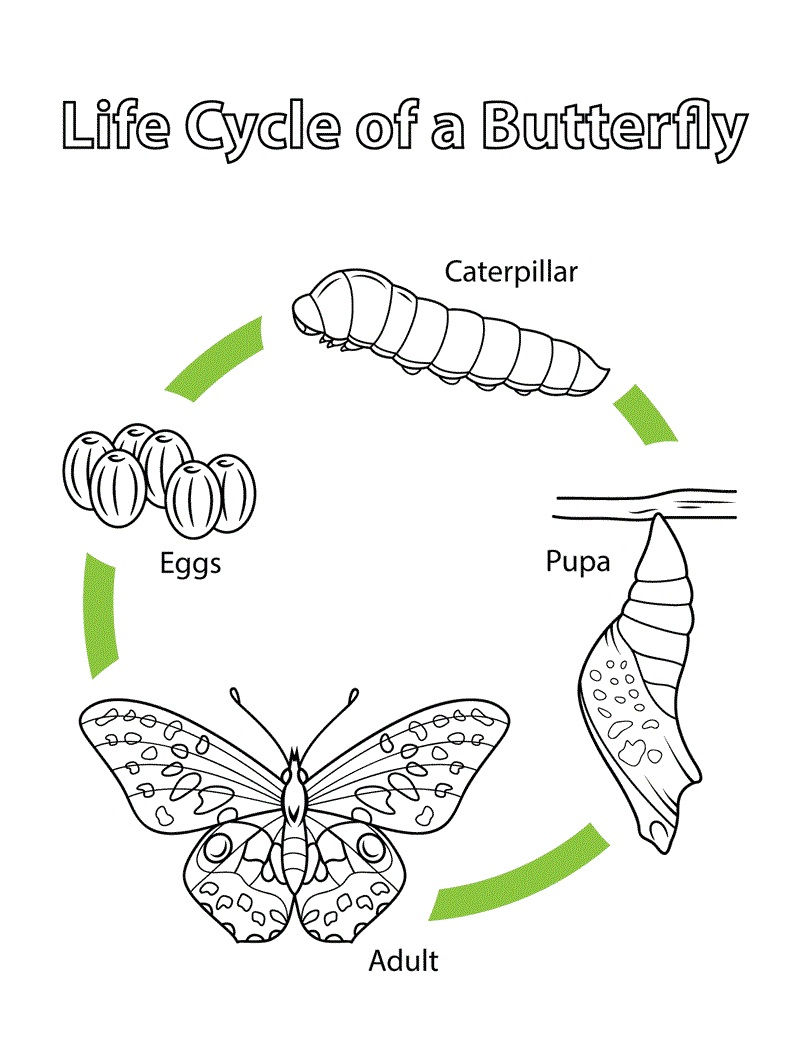 Life Cycle of a Butterfly

Caterpillar

Eggs

Pupa

Adult